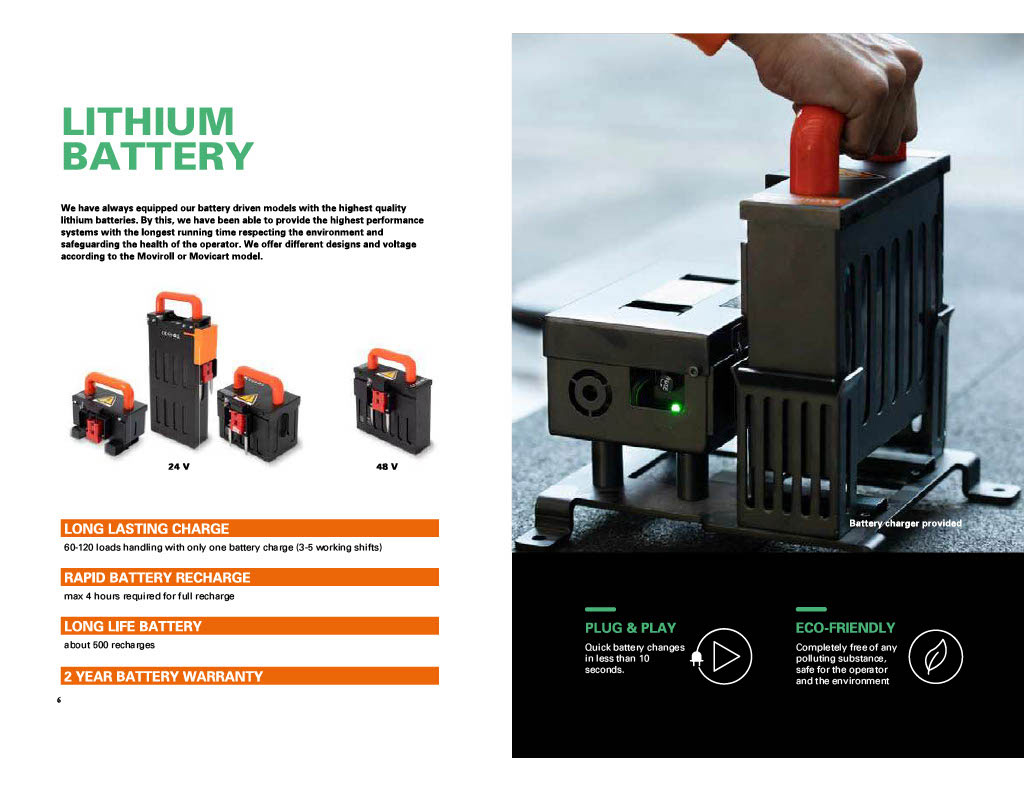 LITHIUM BATTERY

We have always equipped our battery driven models with the highest quality lithium batteries. By this, we have been able to provide the highest performance systems with the longest running time respecting the environment and safeguarding the health of the operator. We offer different designs and voltage according to the Moviroll or Movicart model.

24 V

48 V

LONG LASTING CHARGE

60-120 loads handling with only one battery charge (3-5 working shifts)

RAPID BATTERY RECHARGE

max 4 hours required for full recharge

LONG LIFE BATTERY

about 500 recharges

2 YEAR BATTERY WARRANTY

6

Battery charger provided

PLUG & PLAY

Quick battery changes in less than 10 seconds.

ECO-FRIENDLY

Completely free of any polluting substance, safe for the operator and the environment